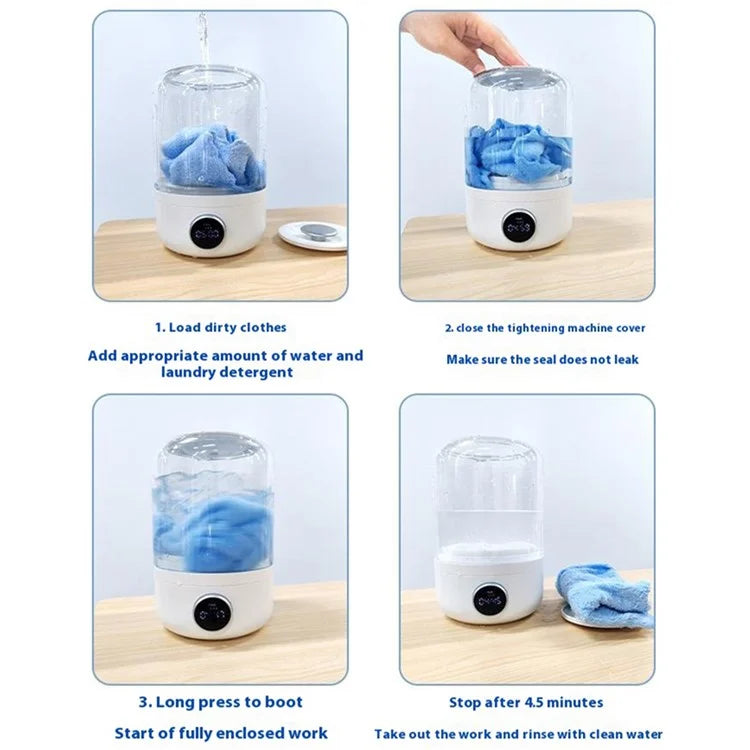 1. Load dirty clothes

Add appropriate amount of water and laundry detergent

2. close the tightening machine cover

Make sure the seal does not leak

3. Long press to boot

Start of fully enclosed work

Stop after 4.5 minutes

Take out the work and rinse with clean water